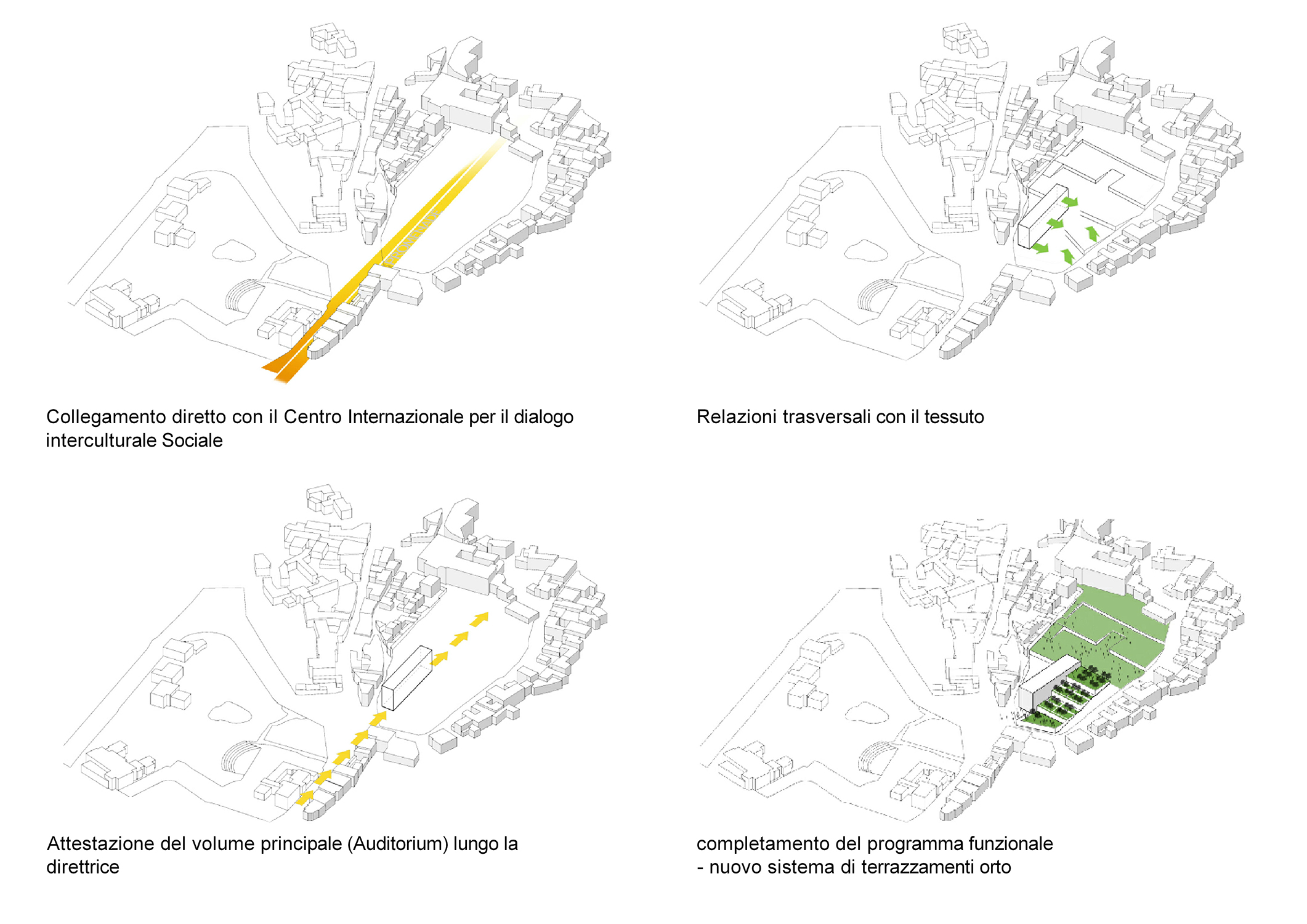 Collegamento diretto con il Centro Internazionale per il dialogo interculturale Sociale

Relazioni trasversali con il tessuto

Attestazione del volume principale (Auditorium) lungo la direttrice

completamento del programma funzionale
- nuovo sistema di terrazzamenti orto