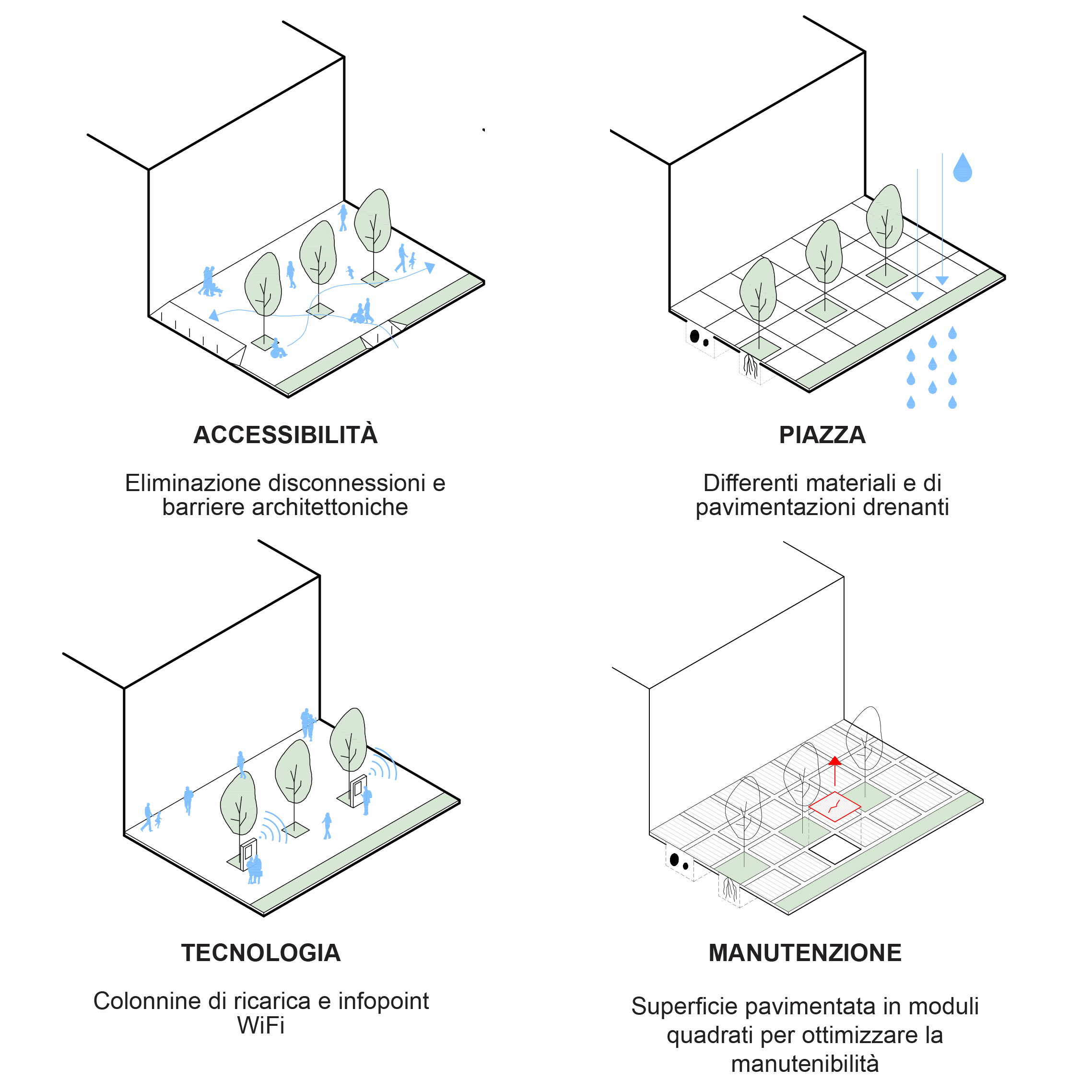 ACCESSIBILITÀ

Eliminazione disconnessioni e barriere architettoniche

PIAZZA

Differenti materiali e di pavimentazioni drenanti

TECNOLOGIA

Colonnine di ricarica e infopoint WiFi

MANUTENZIONE

Superficie pavimentata in moduli quadrati per ottimizzare la manutenibilità